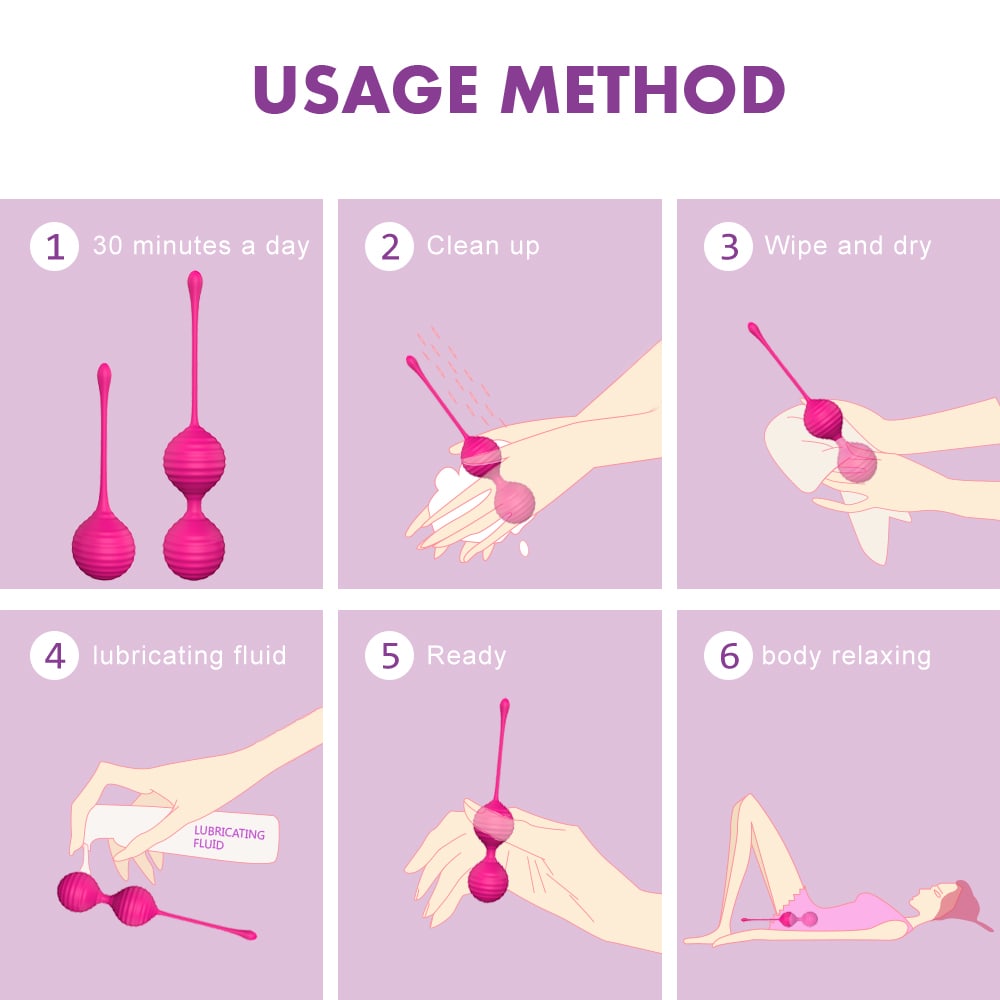 USAGE METHOD

1 30 minutes a day

2 Clean up

3 Wipe and dry

4 lubricating fluid

LUBRICATING FLUID

5 Ready

6 body relaxing