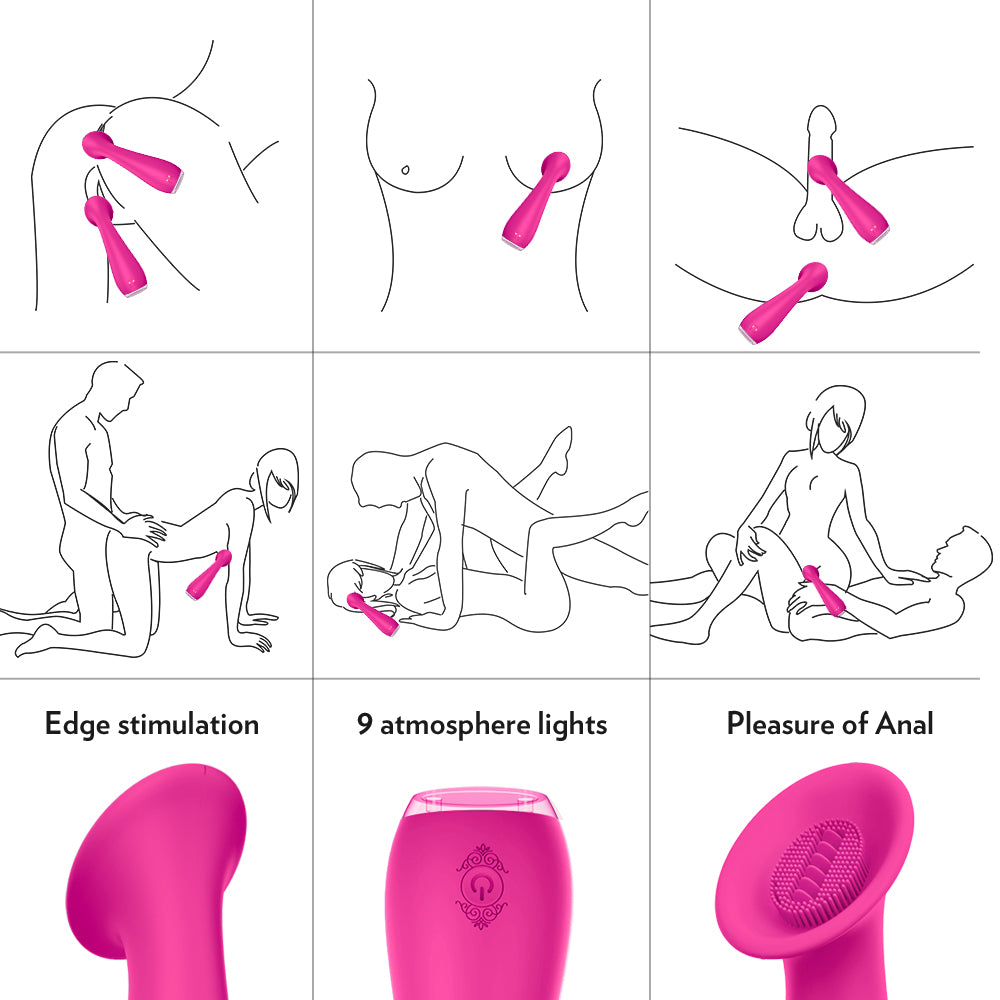 Edge stimulation

9 atmosphere lights

Pleasure of Anal