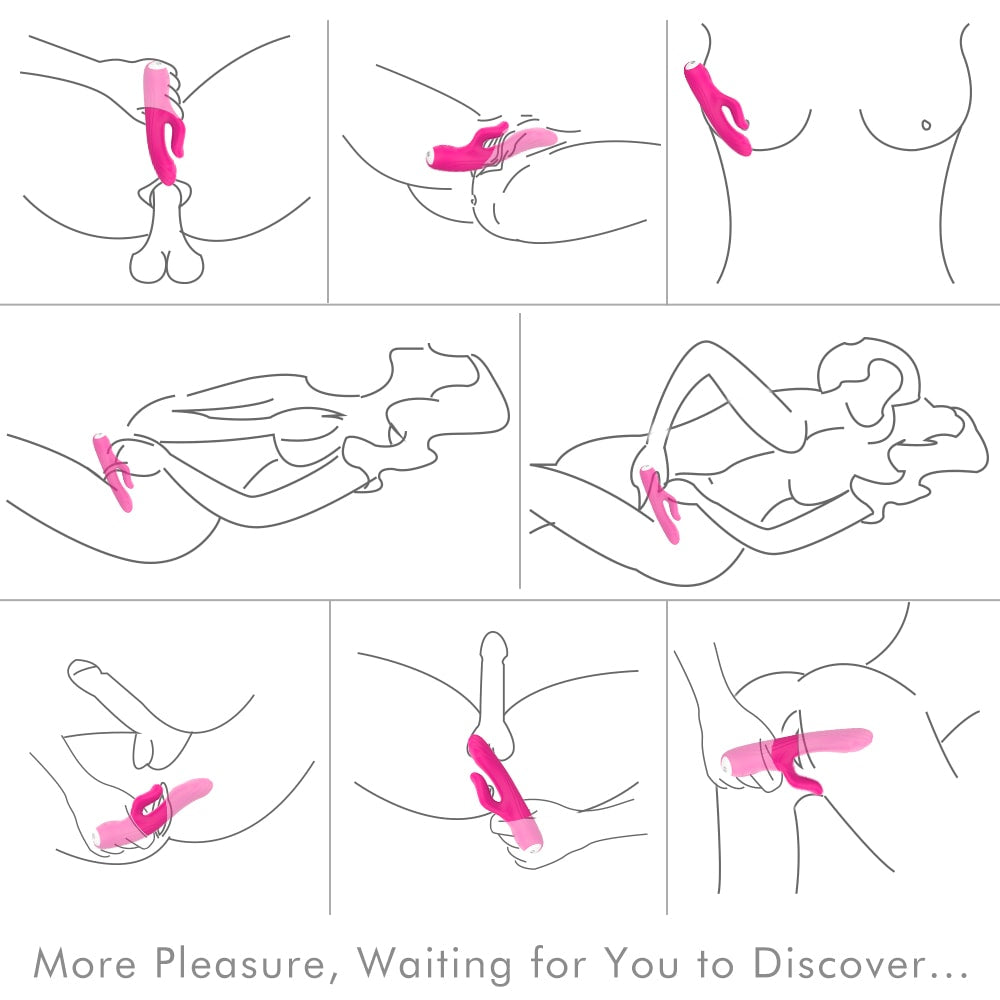 More Pleasure, Waiting for You to Discover...