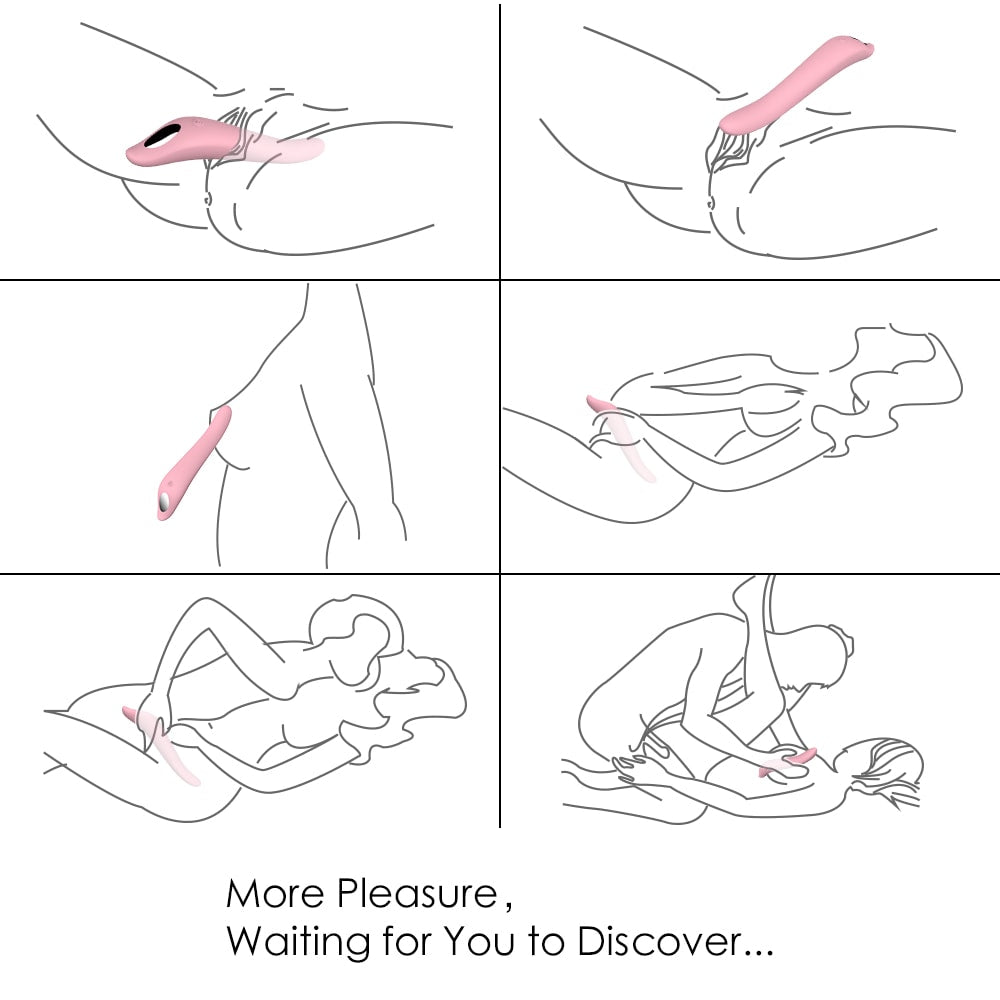 More Pleasure,
Waiting for You to Discover...